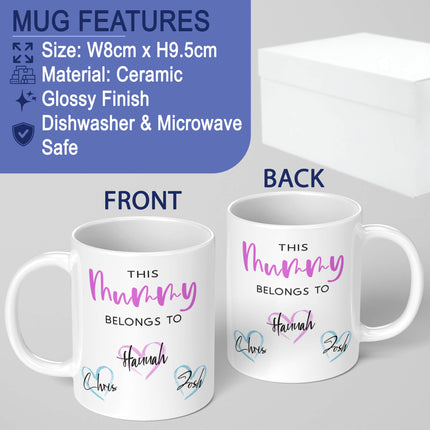 MUG FEATURES
Size: W8cm x H9.5cm
Material: Ceramic
Glossy Finish
Dishwasher & Microwave Safe

FRONT

THIS
Mummy
BELONGS TO
Hannah
Chris
Josh

BACK

THIS
Mummy
BELONGS TO
Hannah
Chris
Josh